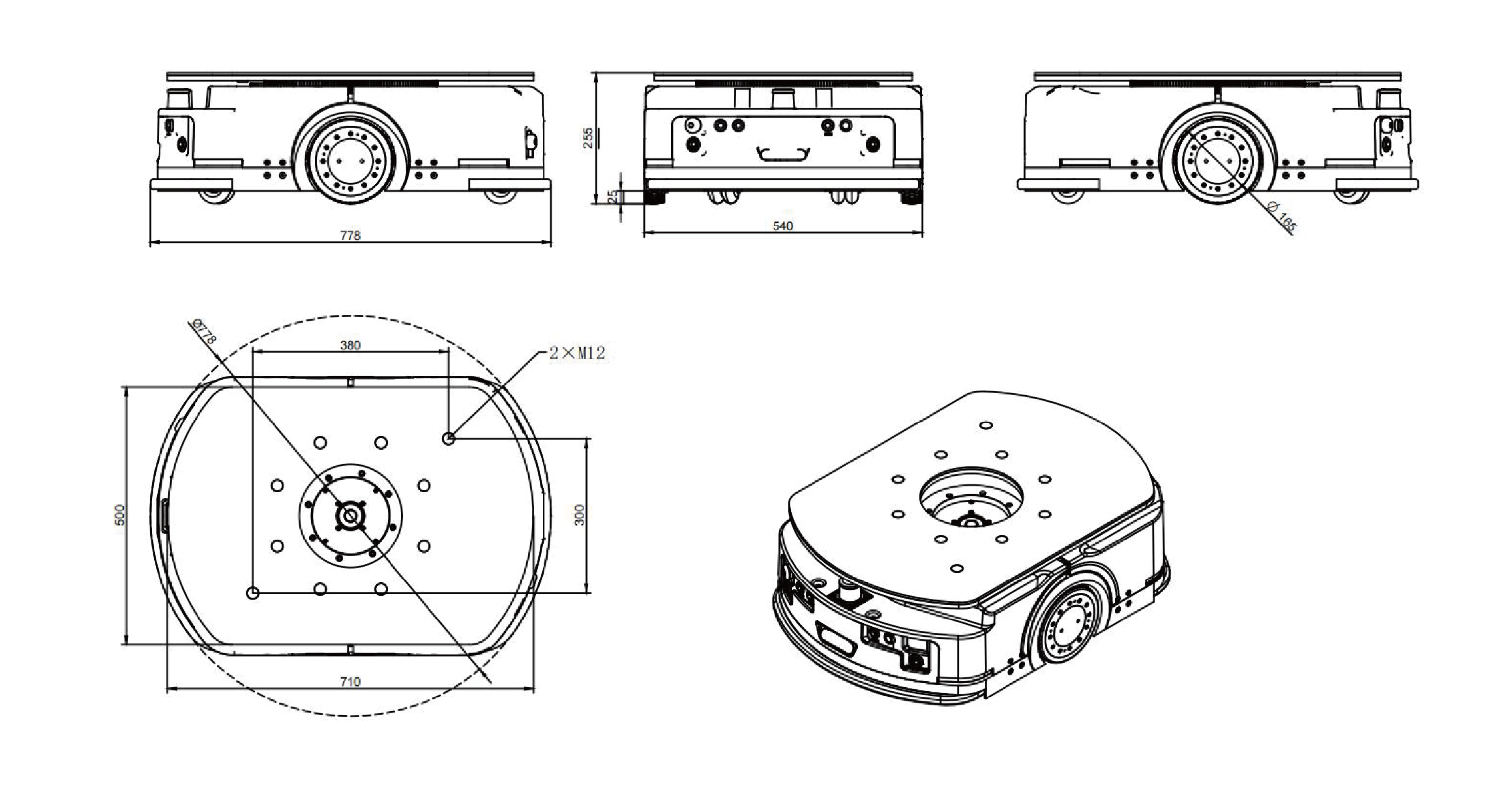 778

255

25

540

Ø 165

Ø778

380

2×M12

500

300

710